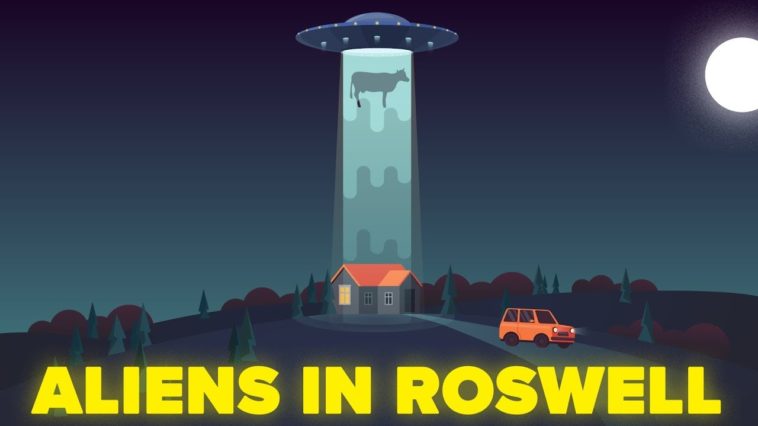 ALIENS IN ROSWELL