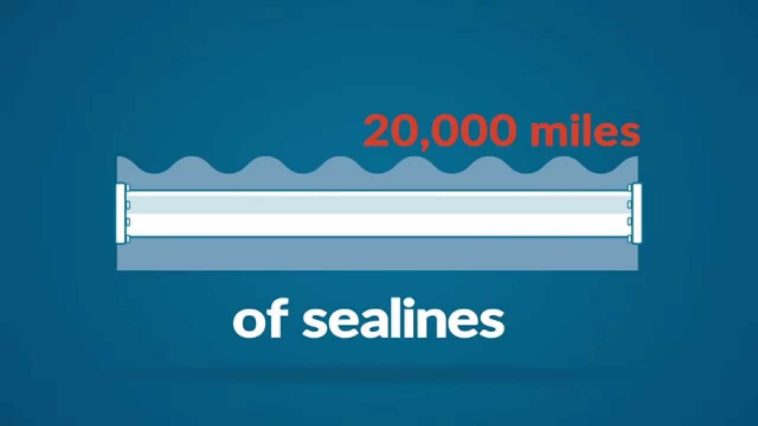 20,000 miles

of sealines