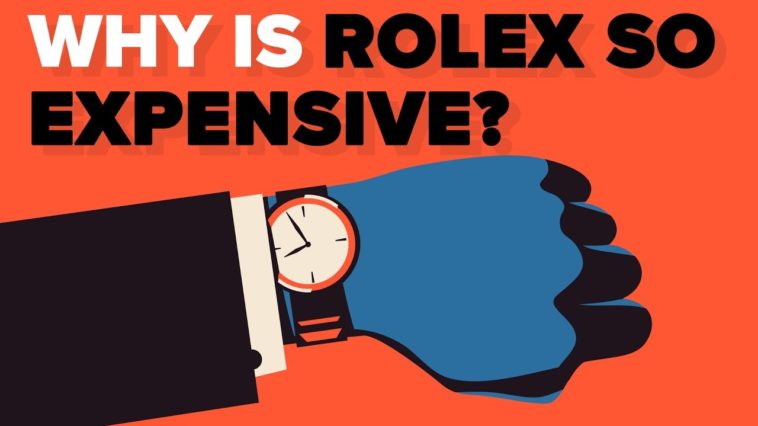 WHY IS ROLEX SO EXPENSIVE?