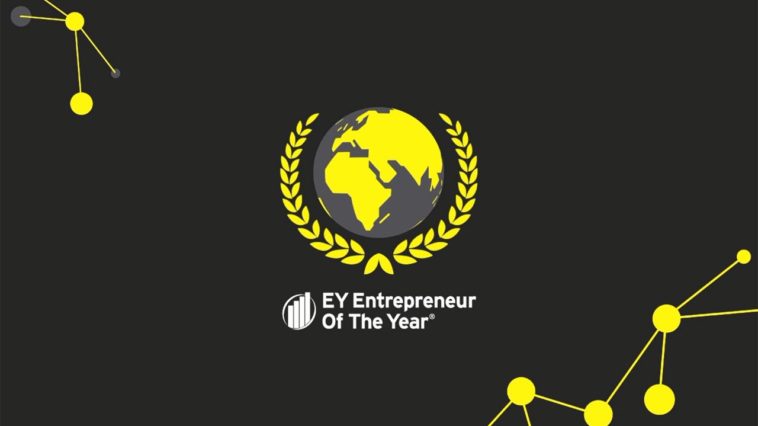 EY Entrepreneur Of The Year®