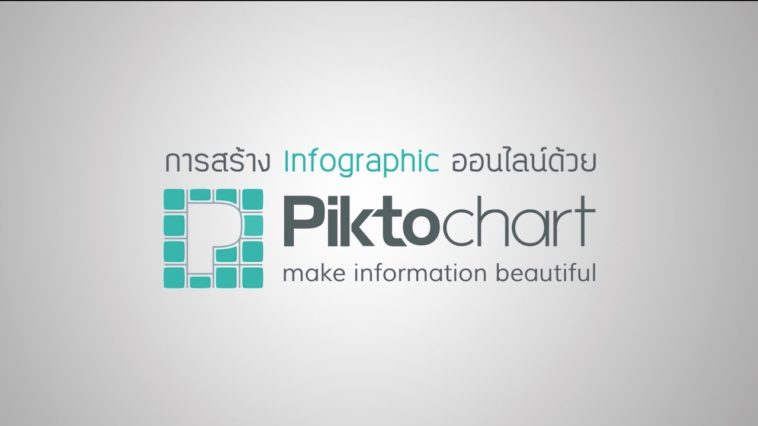 การสร้าง Infographic ออนไลน์ด้วย

Piktochart
make information beautiful