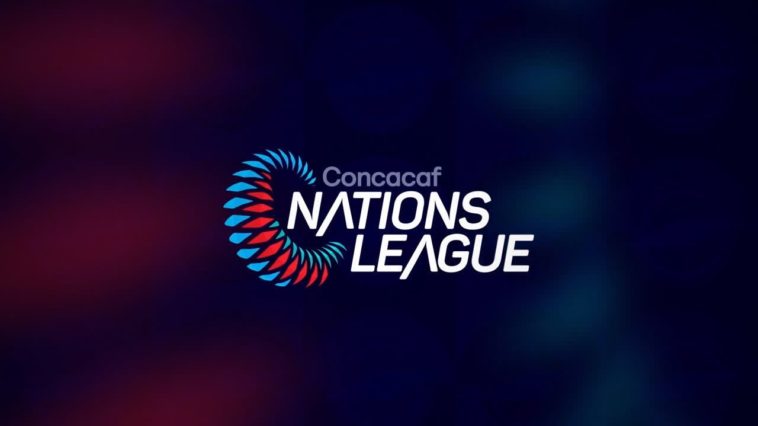 Concacaf
NATIONS
LEAGUE