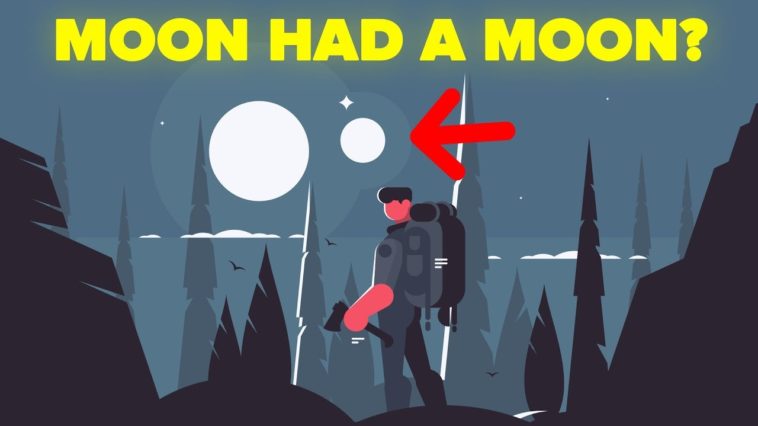 MOON HAD A MOON?