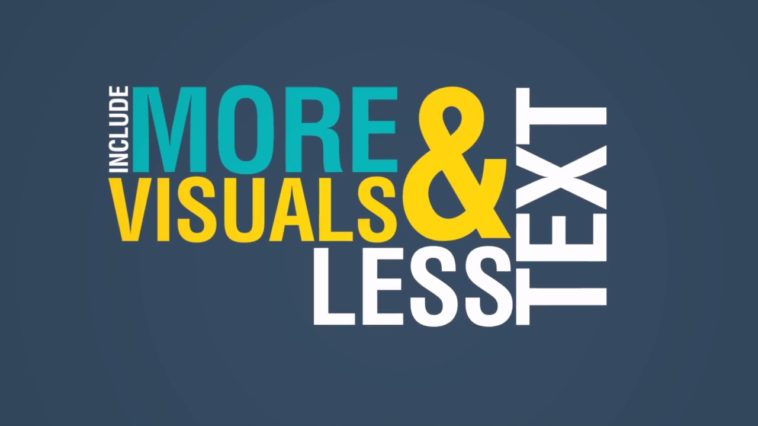 INCLUDE MORE VISUALS & LESS TEXT