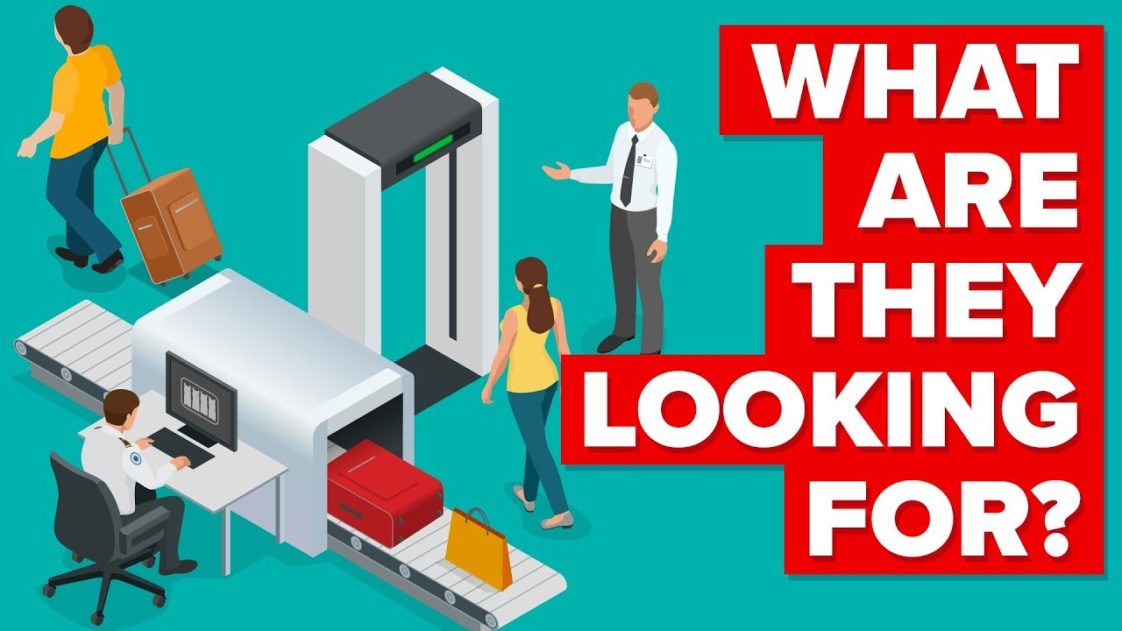 WHAT ARE THEY LOOKING FOR?