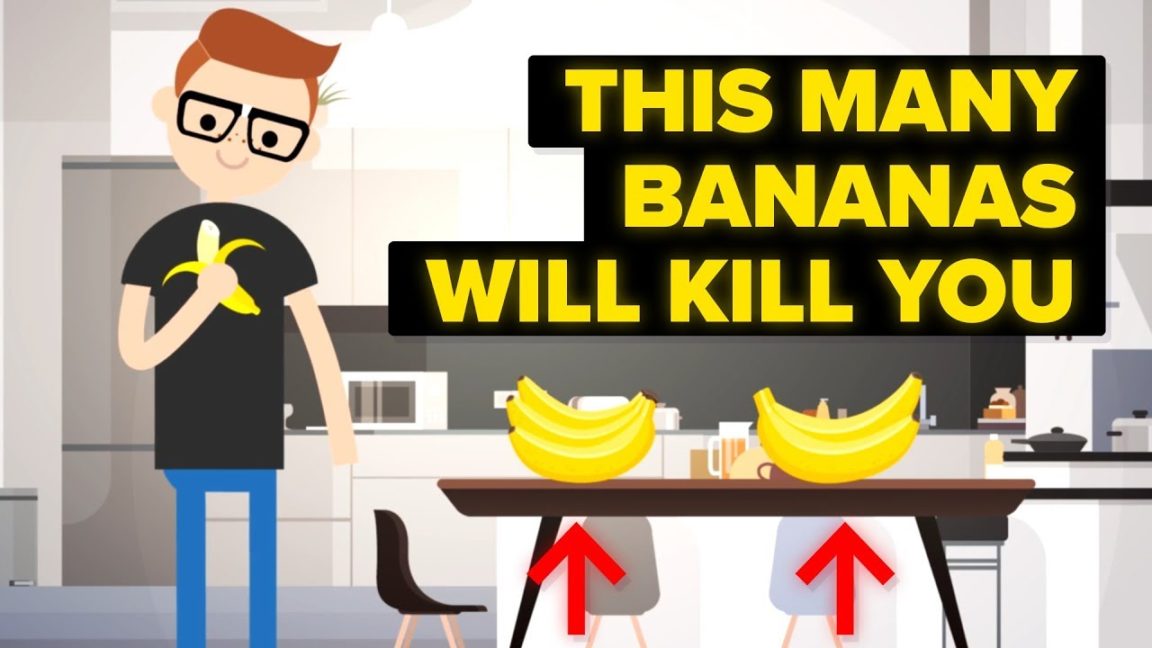 THIS MANY BANANAS WILL KILL YOU