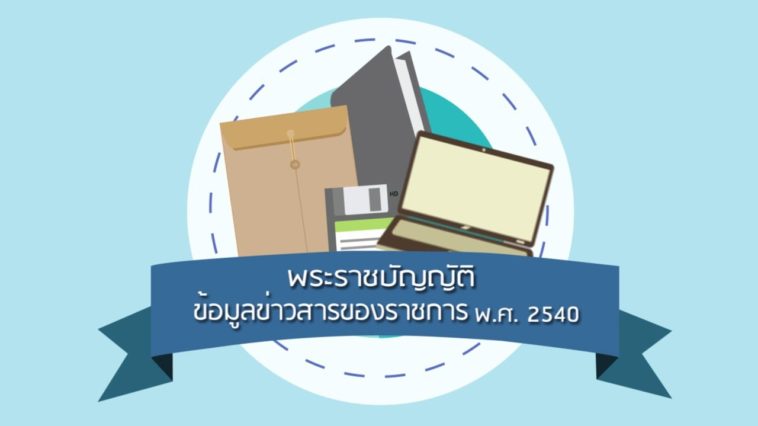 HD

พระราชบัญญัติ
ข้อมูลข่าวสารของราชการ พ.ศ. 2540