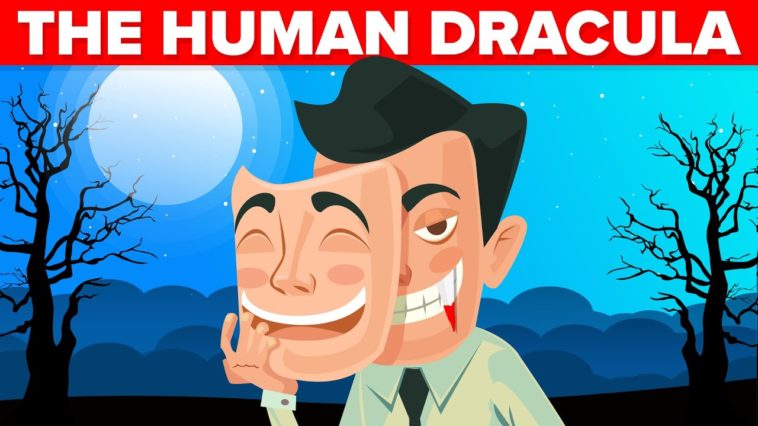 THE HUMAN DRACULA