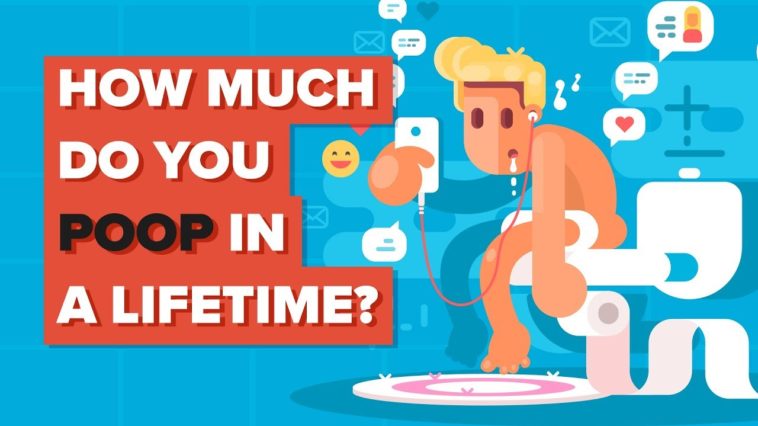 HOW MUCH DO YOU POOP IN A LIFETIME?