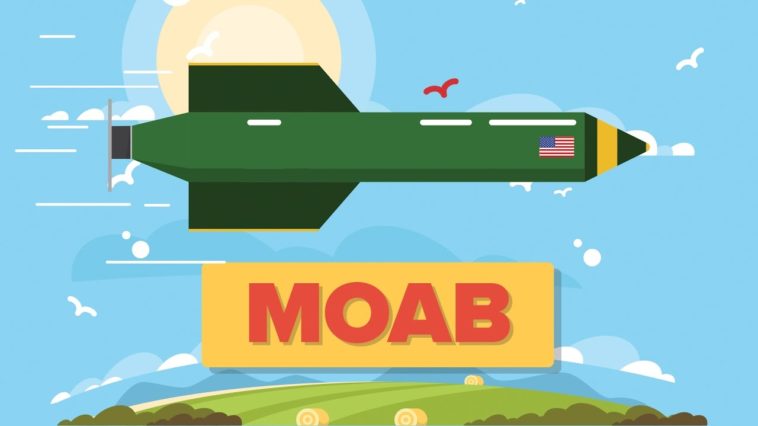 MOAB