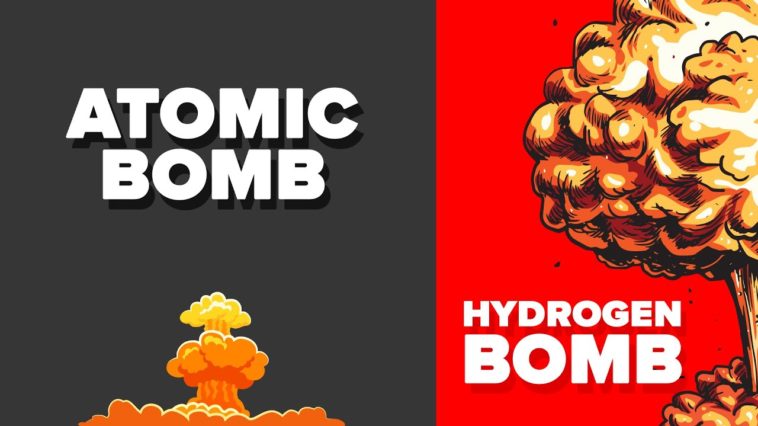 ATOMIC BOMB

HYDROGEN BOMB