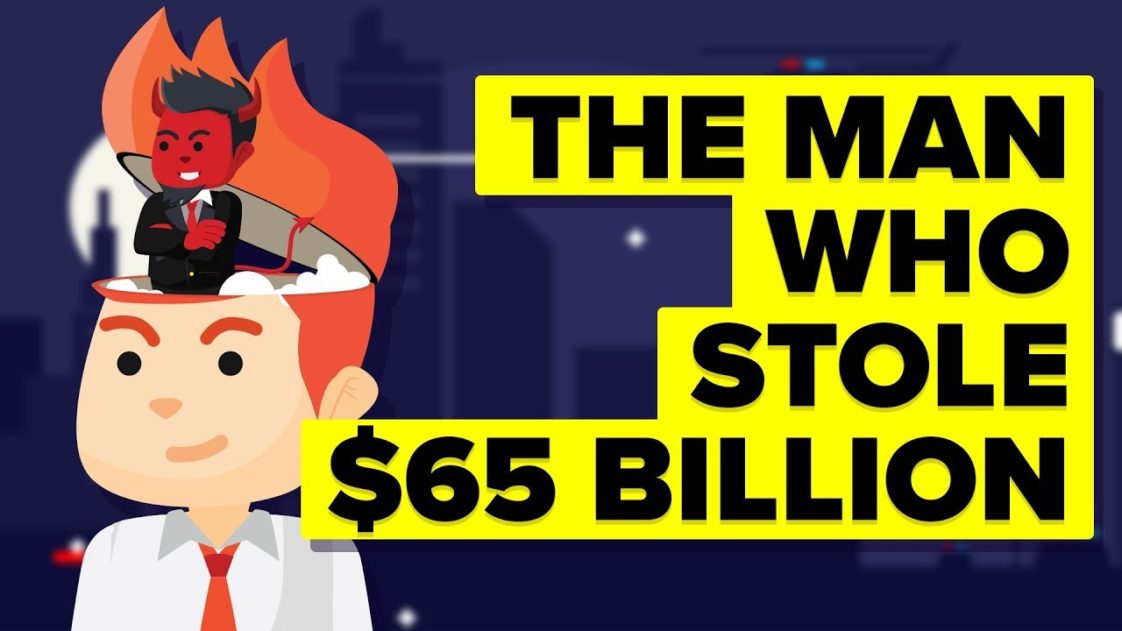 THE MAN WHO STOLE \$65 BILLION