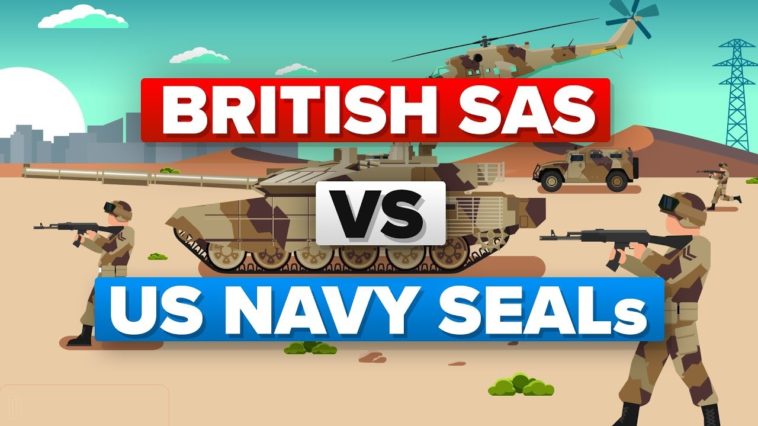 BRITISH SAS

VS

US NAVY SEALs