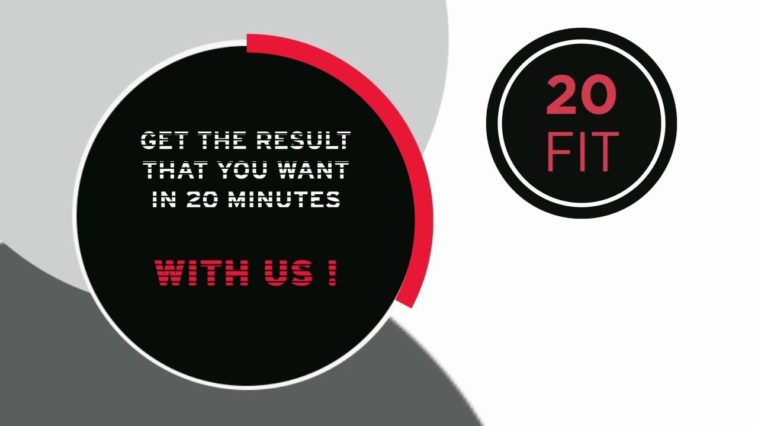 GET THE RESULT THAT YOU WANT IN 20 MINUTES

WITH US !

20
FIT