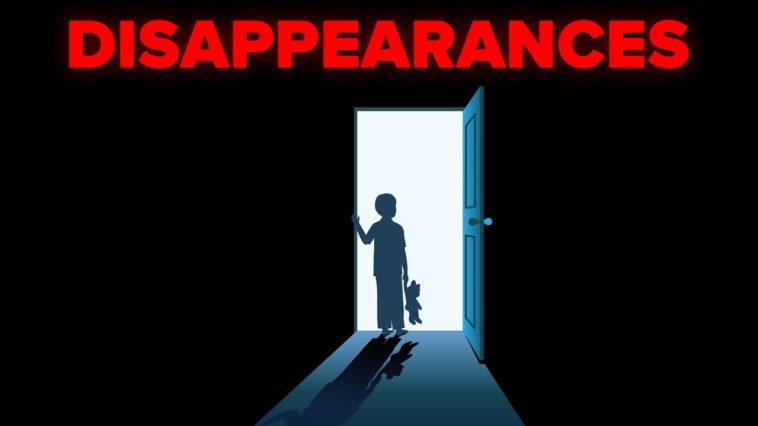 DISAPPEARANCES