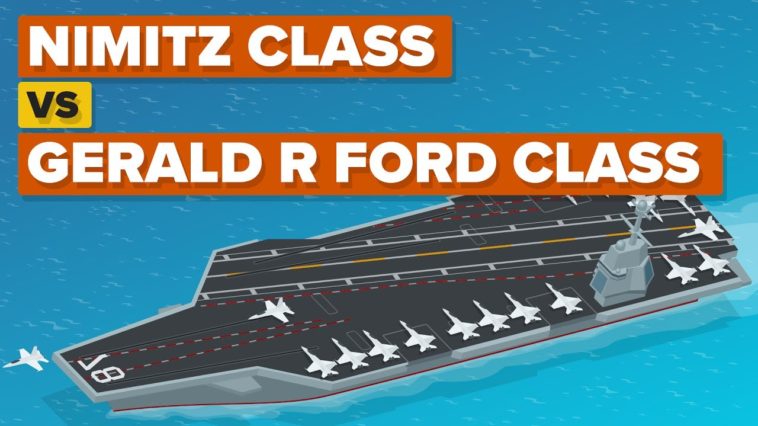 NIMITZ CLASS
VS
GERALD R FORD CLASS
78