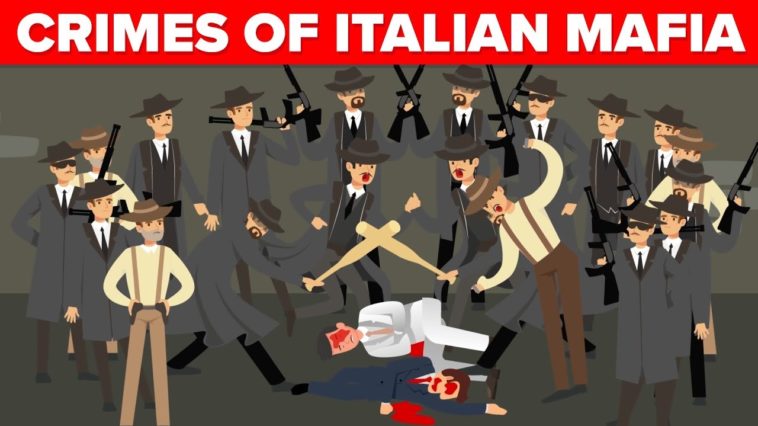 CRIMES OF ITALIAN MAFIA