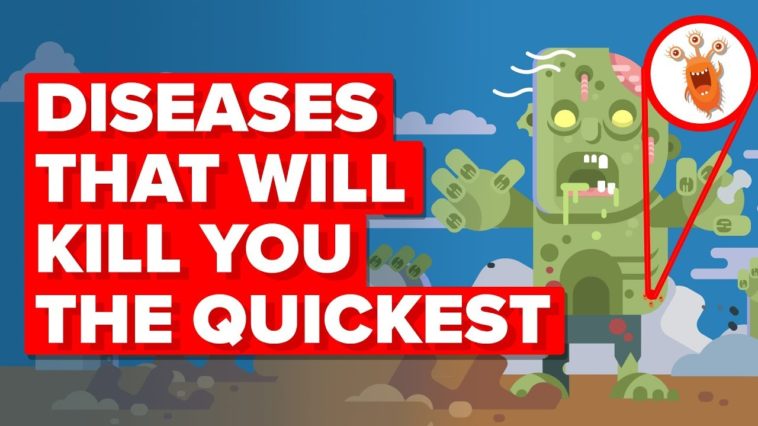 DISEASES
THAT WILL
KILL YOU
THE QUICKEST