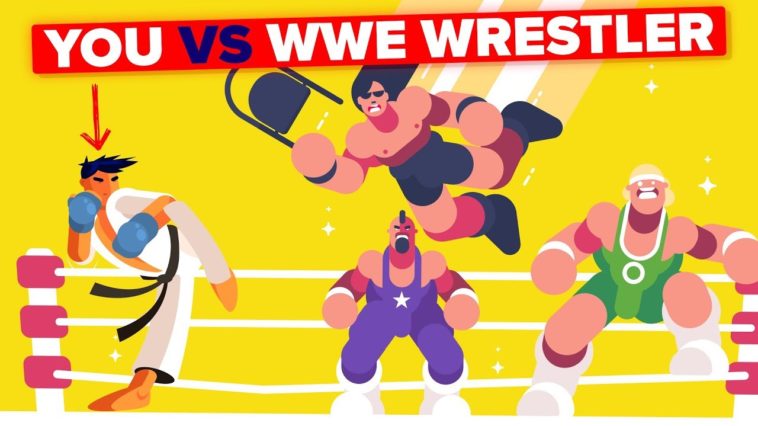 YOU VS WWE WRESTLER