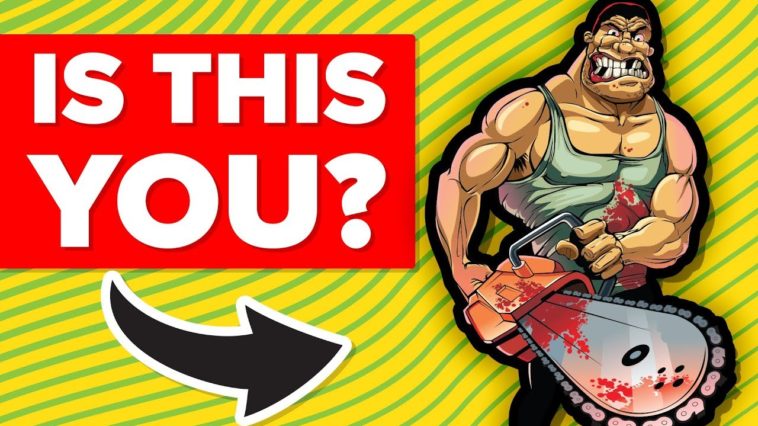 IS THIS YOU?