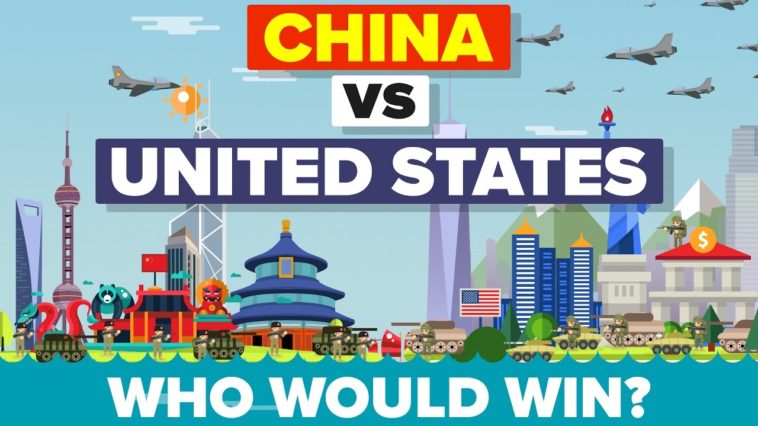 CHINA

VS

UNITED STATES

$

WHO WOULD WIN?