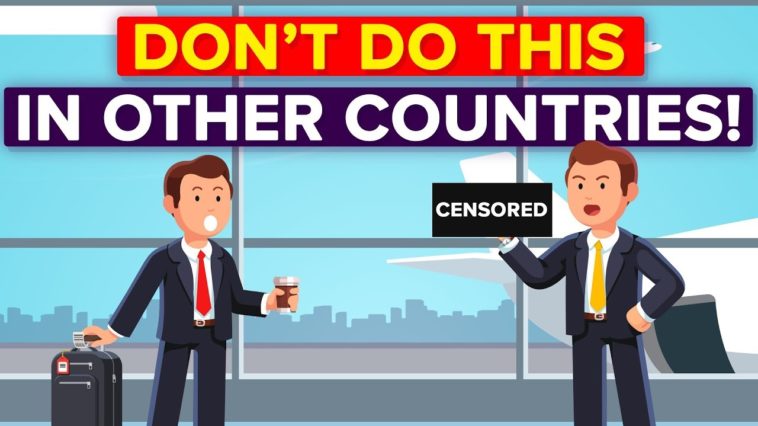 DON'T DO THIS
IN OTHER COUNTRIES!

CENSORED