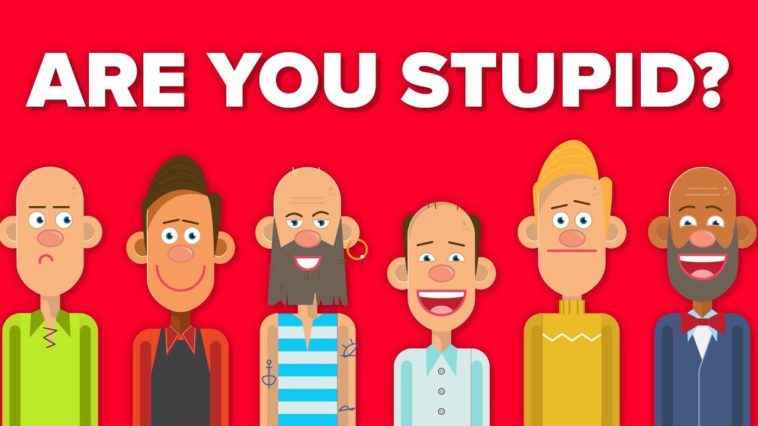 ARE YOU STUPID?