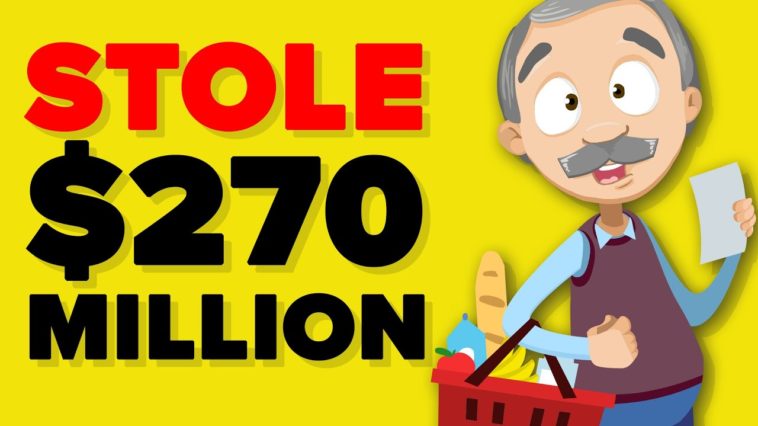 STOLE
$270
MILLION