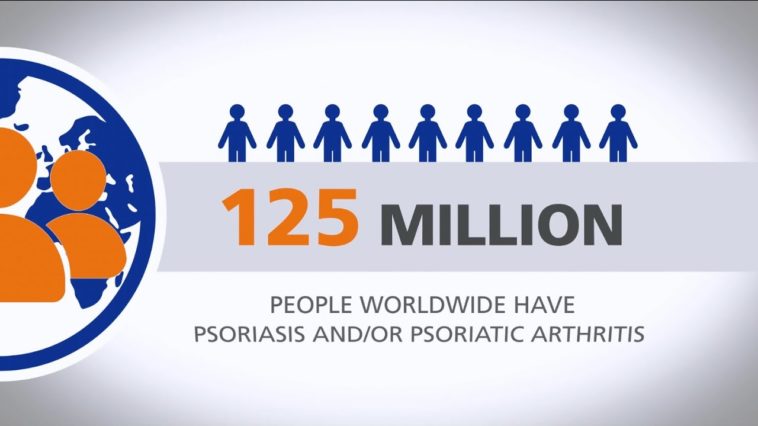 125 MILLION

PEOPLE WORLDWIDE HAVE PSORIASIS AND/OR PSORIATIC ARTHRITIS