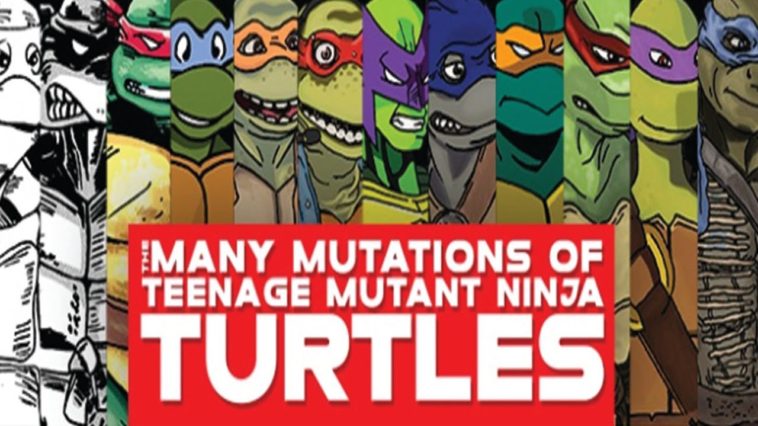 THE MANY MUTATIONS OF TEENAGE MUTANT NINJA TURTLES