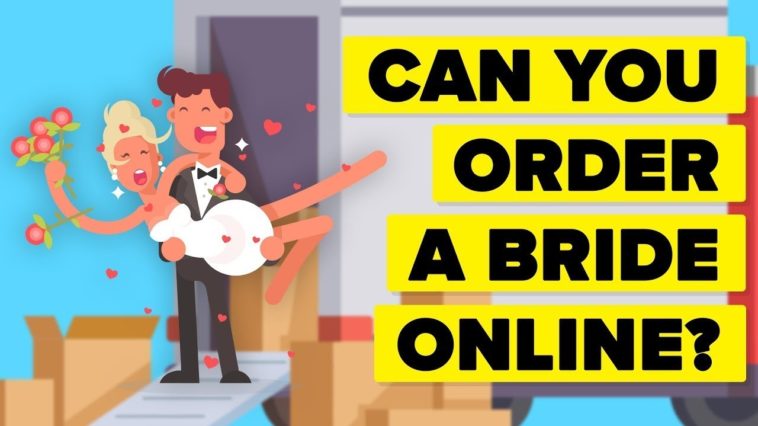 CAN YOU ORDER A BRIDE ONLINE?