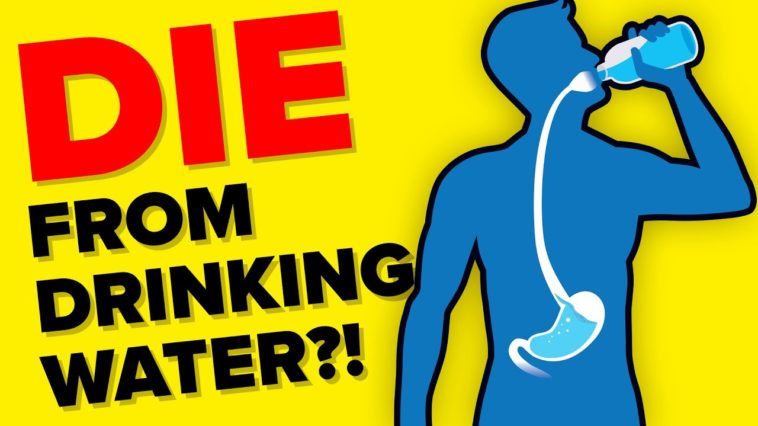 DIE
FROM
DRINKING
WATER?!