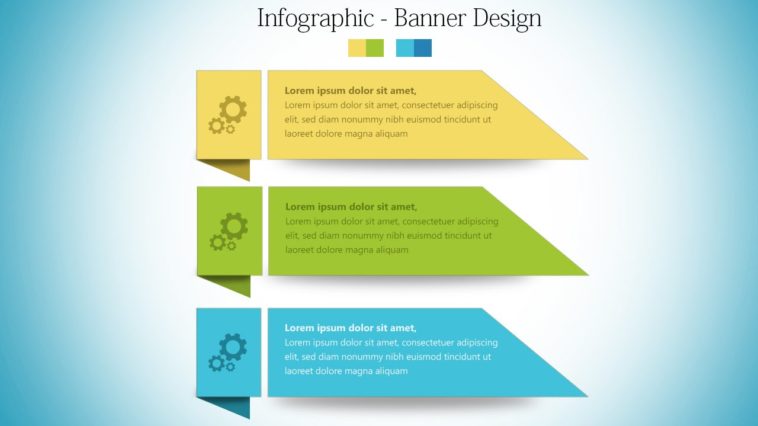 Infographic - Banner Design

Lorem ipsum dolor sit amet,
Lorem ipsum dolor sit amet, consectetuer adipiscing elit, sed diam nonummy nibh euismod tincidunt ut laoreet dolore magna aliquam

Lorem ipsum dolor sit amet,
Lorem ipsum dolor sit amet, consectetuer adipiscing elit, sed diam nonummy nibh euismod tincidunt ut laoreet dolore magna aliquam

Lorem ipsum dolor sit amet,
Lorem ipsum dolor sit amet, consectetuer adipiscing elit, sed diam nonummy nibh euismod tincidunt ut laoreet dolore magna aliquam