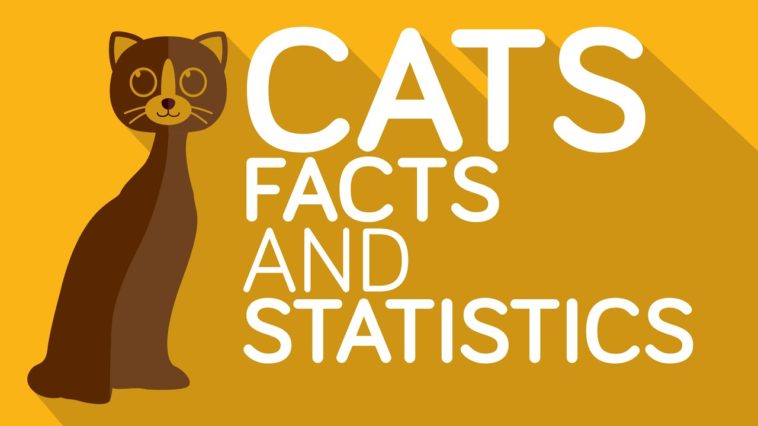 CATS
FACTS
AND
STATISTICS