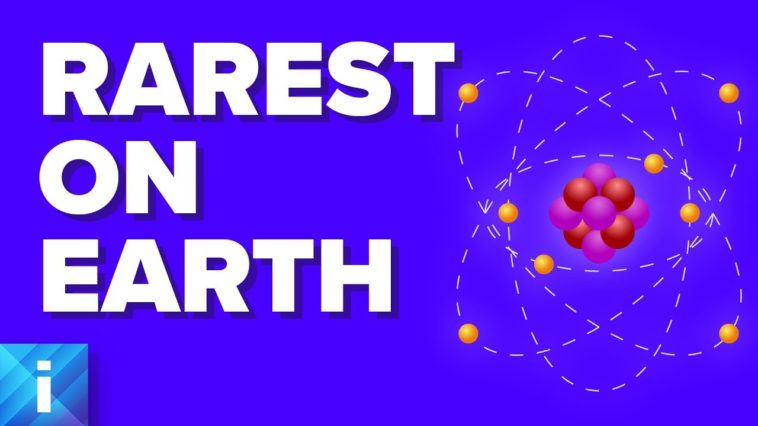 RAREST
ON
EARTH

i