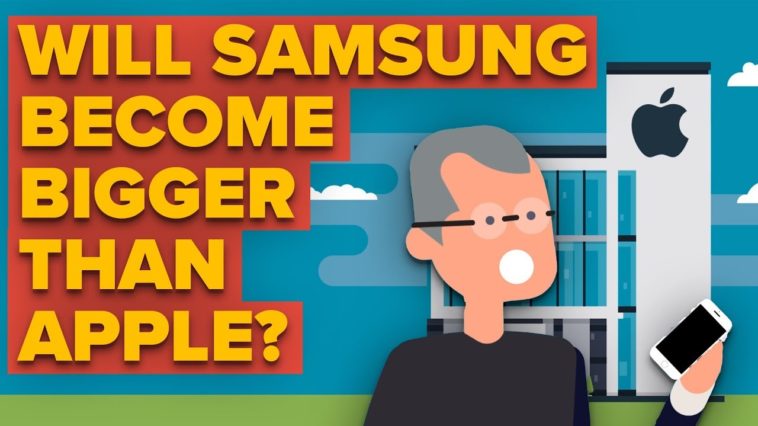 WILL SAMSUNG BECOME BIGGER THAN APPLE?