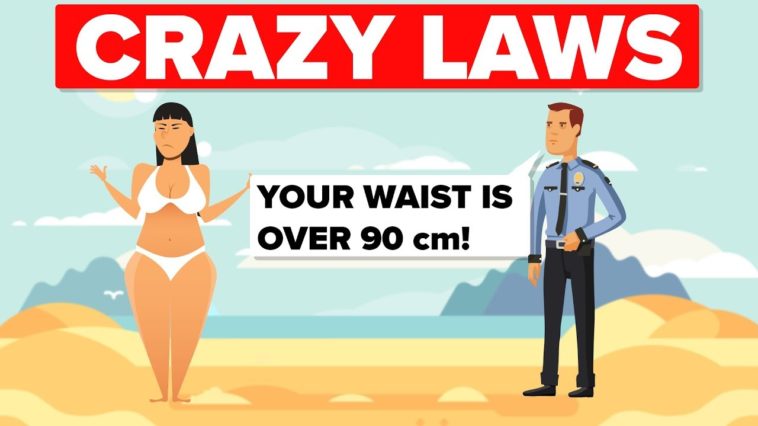 CRAZY LAWS

YOUR WAIST IS OVER 90 cm!