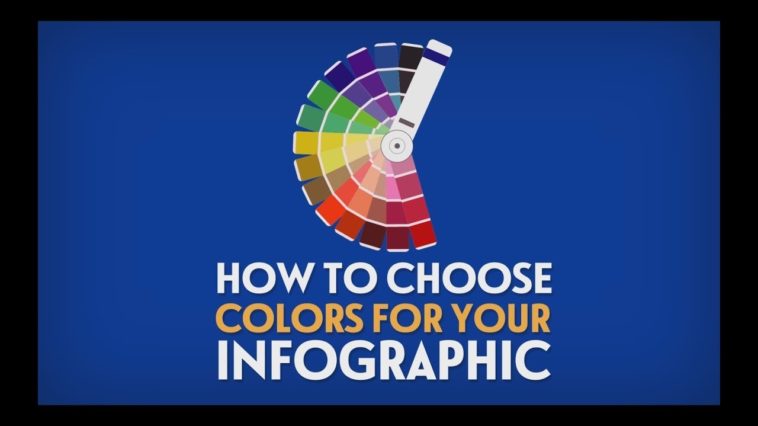 HOW TO CHOOSE
COLORS FOR YOUR
INFOGRAPHIC