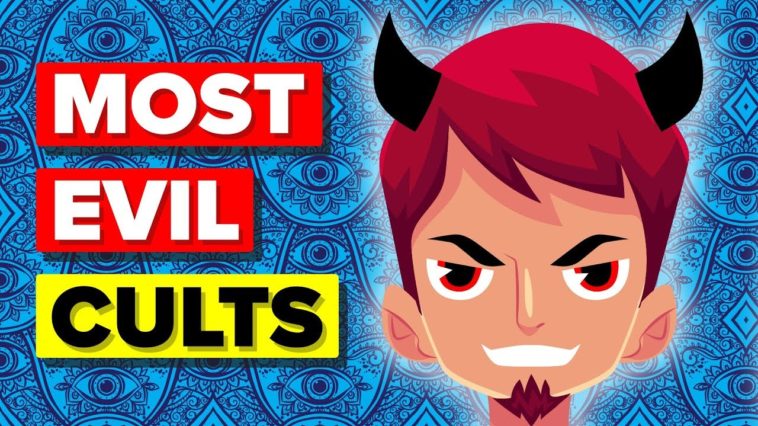 MOST
EVIL
CULTS