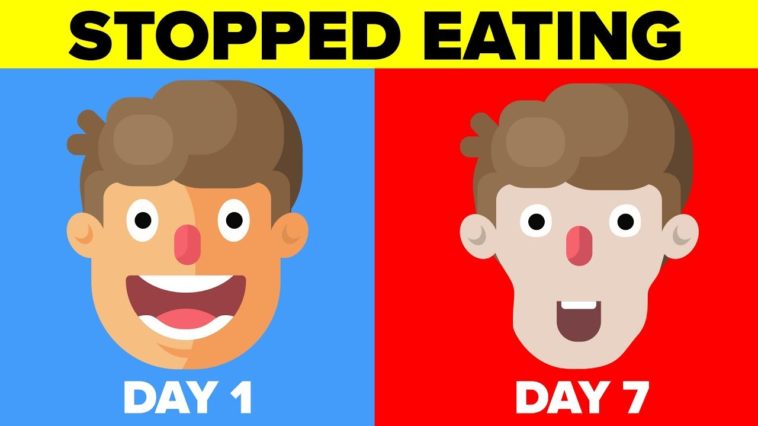 STOPPED EATING

DAY 1

DAY 7