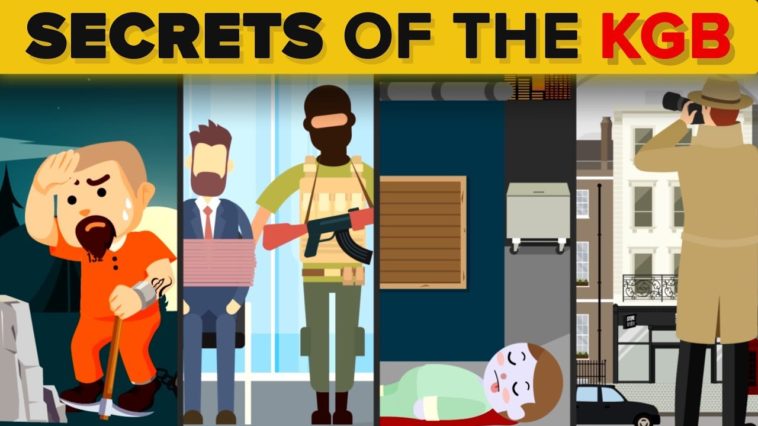 SECRETS OF THE KGB

132