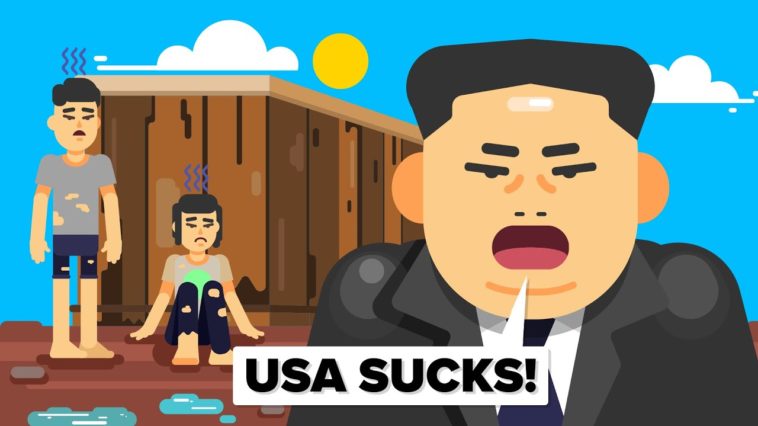 USA SUCKS!