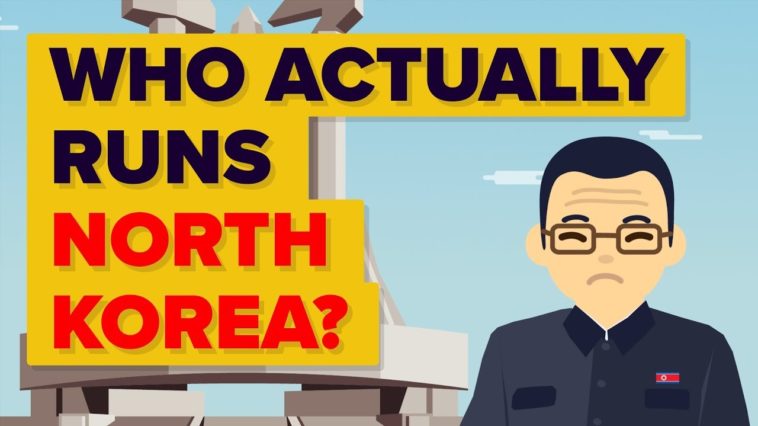 WHO ACTUALLY RUNS NORTH KOREA?