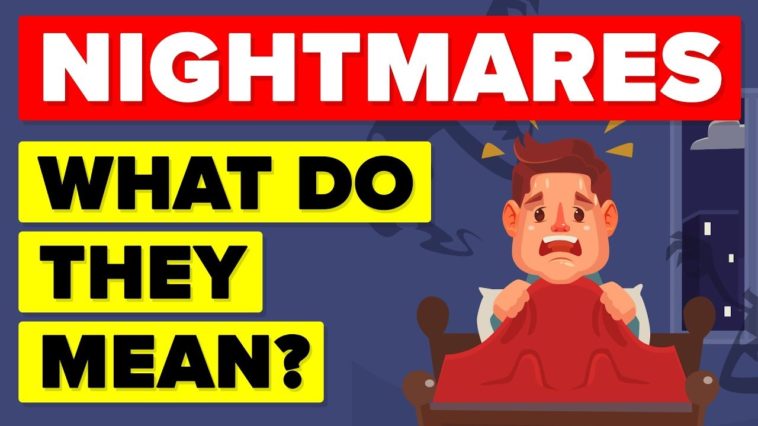 NIGHTMARES

WHAT DO THEY MEAN?