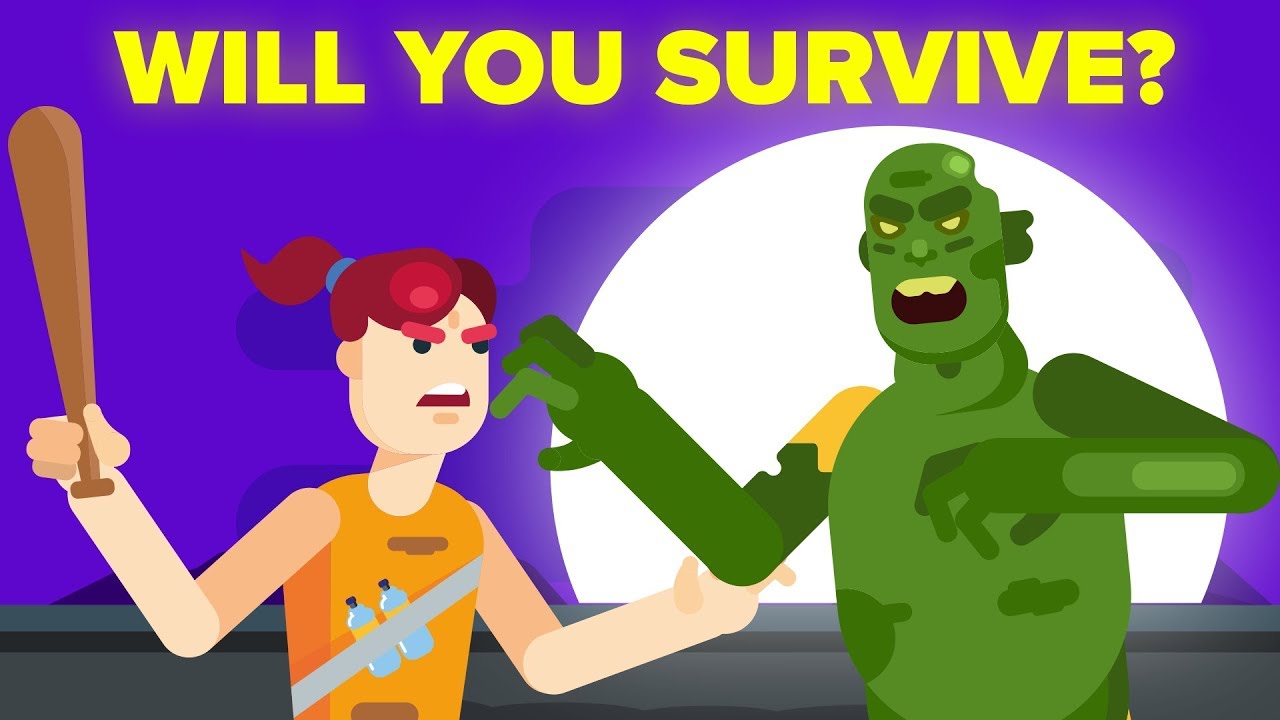 WILL YOU SURVIVE?