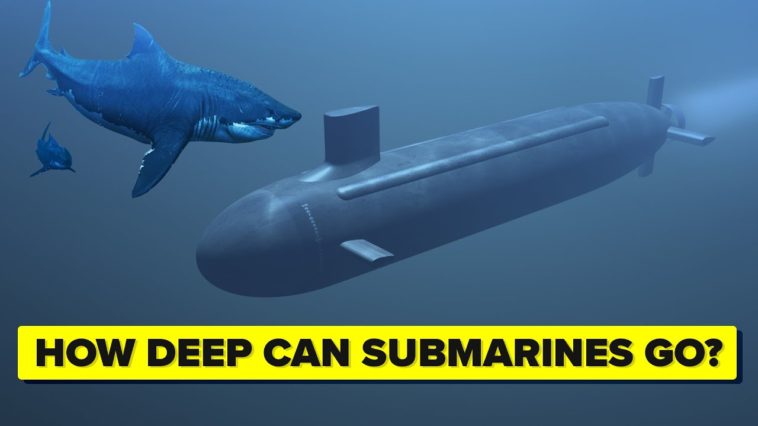 HOW DEEP CAN SUBMARINES GO?