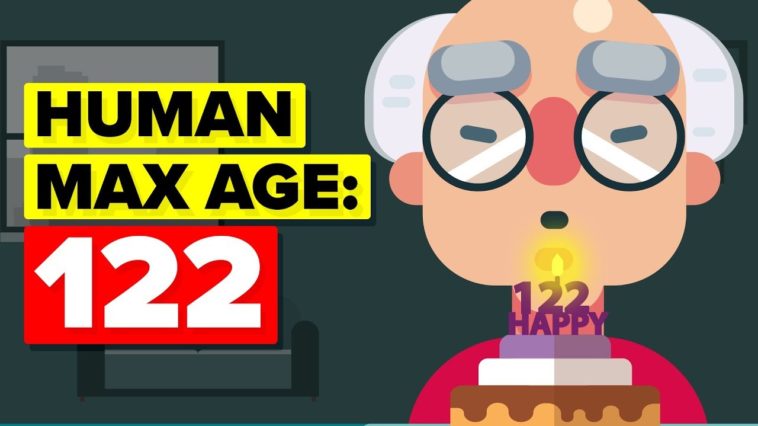 HUMAN MAX AGE:
122

122
HAPPY