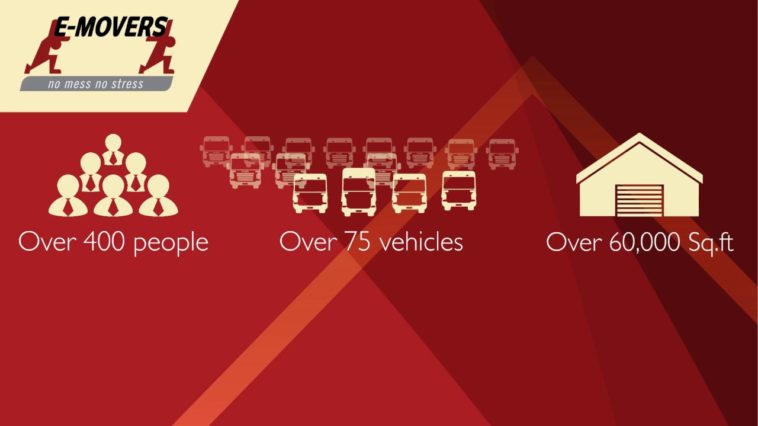 E-MOVERS
no mess no stress

Over 400 people

Over 75 vehicles

Over 60,000 Sq.ft