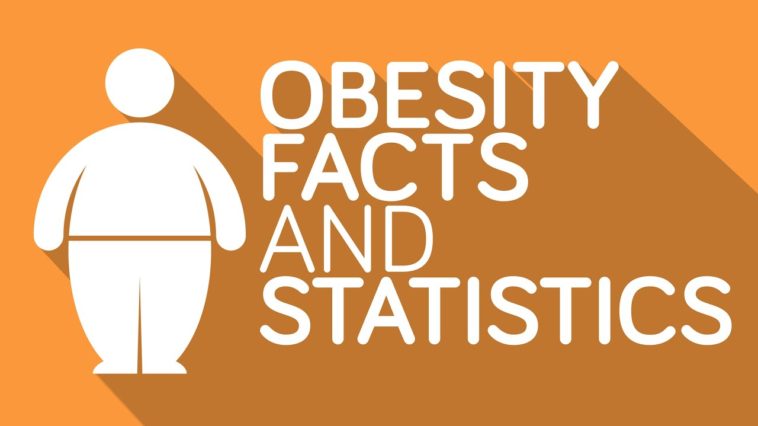 OBESITY
FACTS
AND
STATISTICS