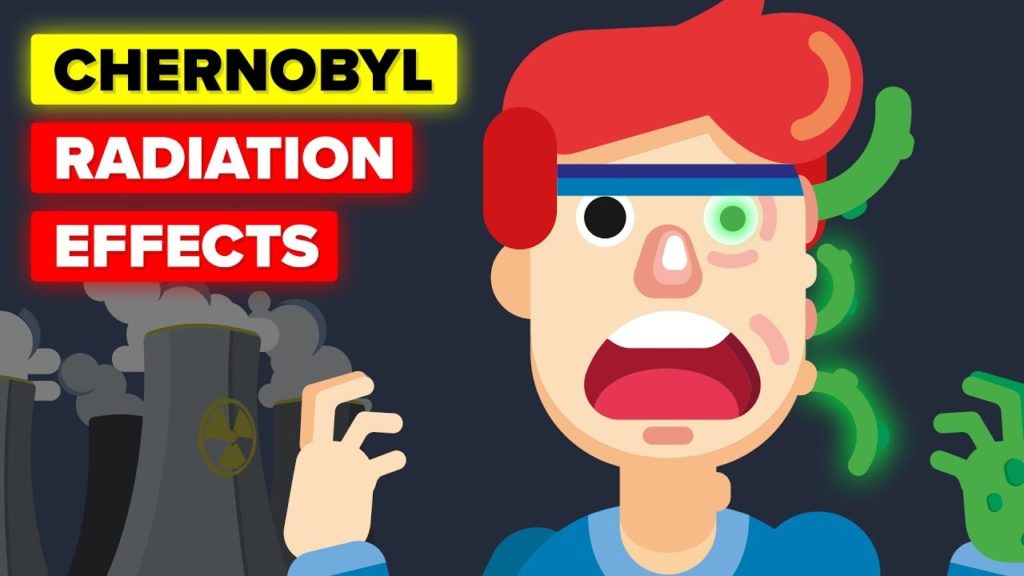 CHERNOBYL
RADIATION
EFFECTS